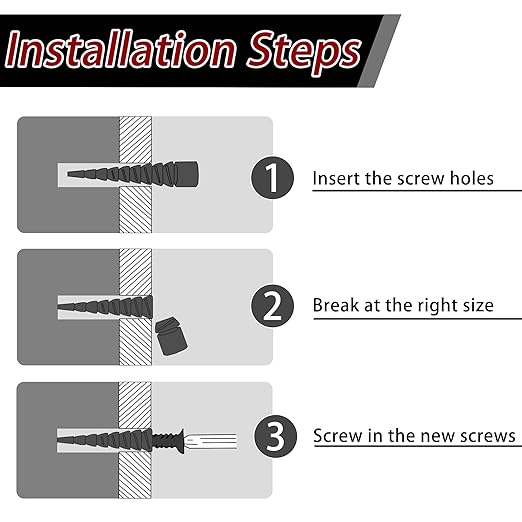 Installation Steps

1 Insert the screw holes

2 Break at the right size

3 Screw in the new screws