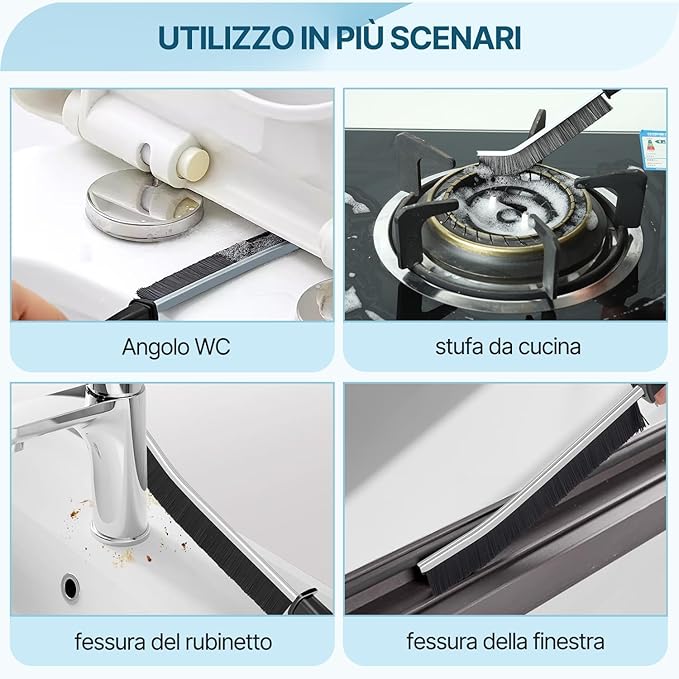 UTILIZZO IN PIÙ SCENARI

Angolo WC

stufa da cucina

fessura del rubinetto

fessura della finestra