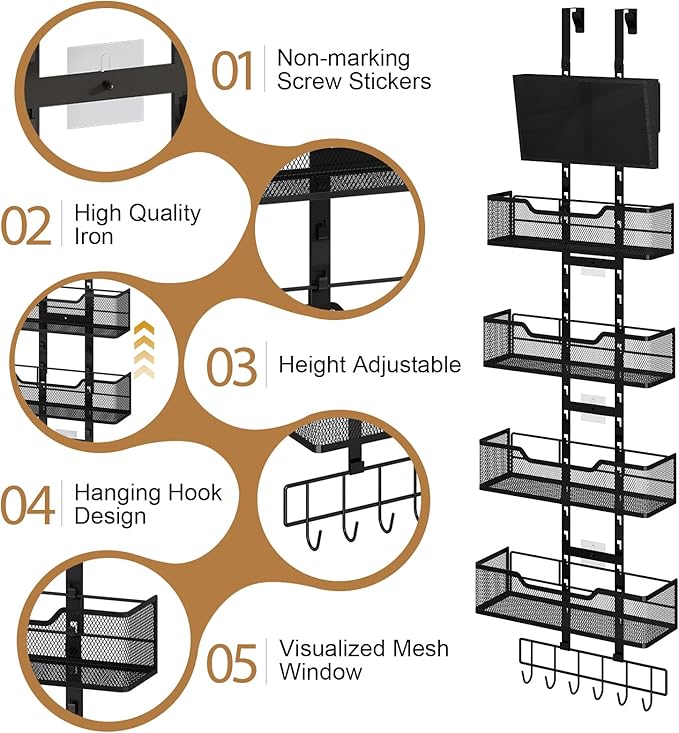 01 Non-marking Screw Stickers

02 High Quality Iron

03 Height Adjustable

04 Hanging Hook Design

05 Visualized Mesh Window