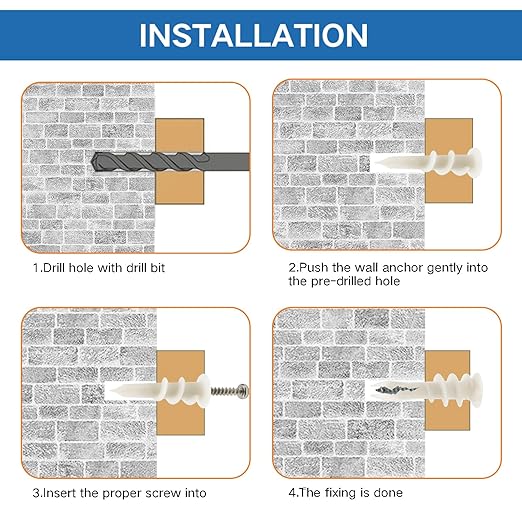 INSTALLATION

1.Drill hole with drill bit

2.Push the wall anchor gently into the pre-drilled hole

3.Insert the proper screw into

4.The fixing is done