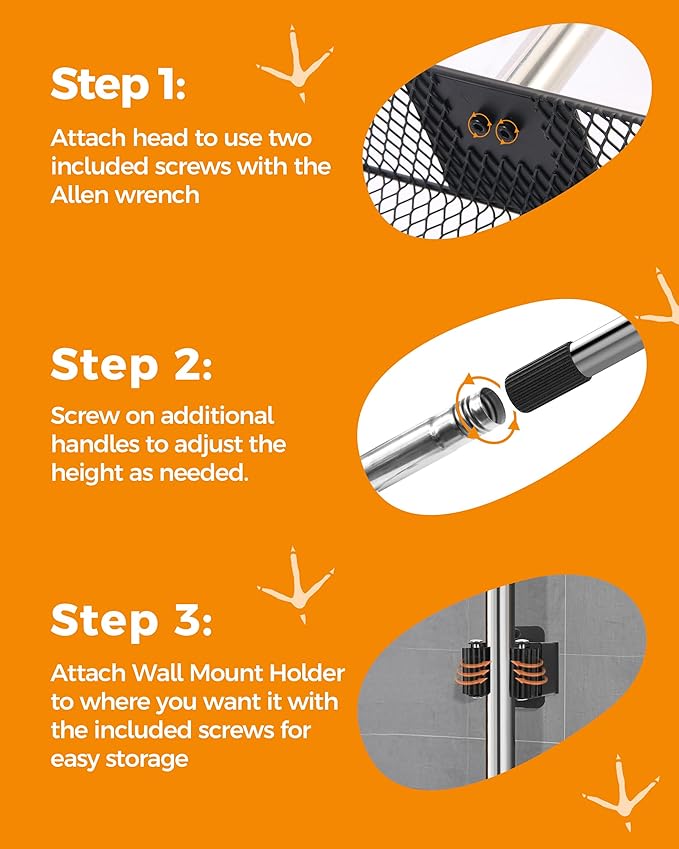 Step 1:

Attach head to use two included screws with the Allen wrench

Step 2:

Screw on additional handles to adjust the height as needed.

Step 3:

Attach Wall Mount Holder to where you want it with the included screws for easy storage