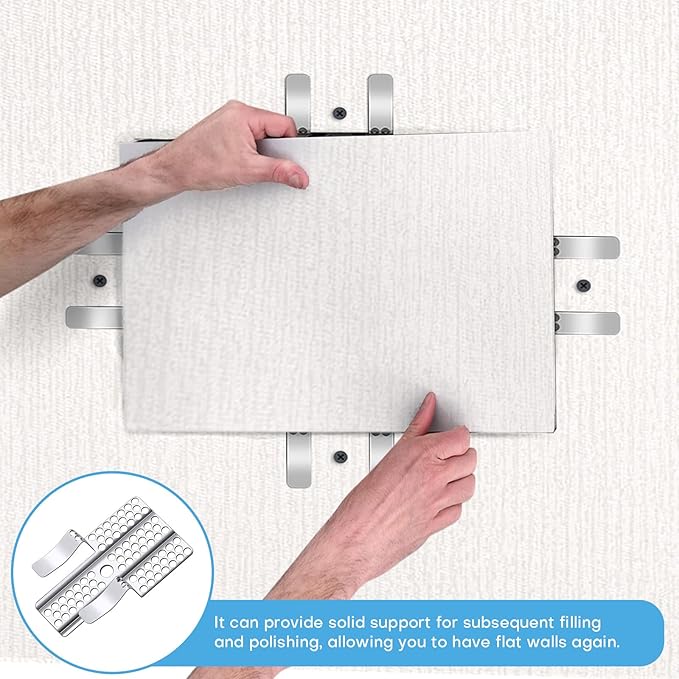 It can provide solid support for subsequent filling and polishing, allowing you to have flat walls again.