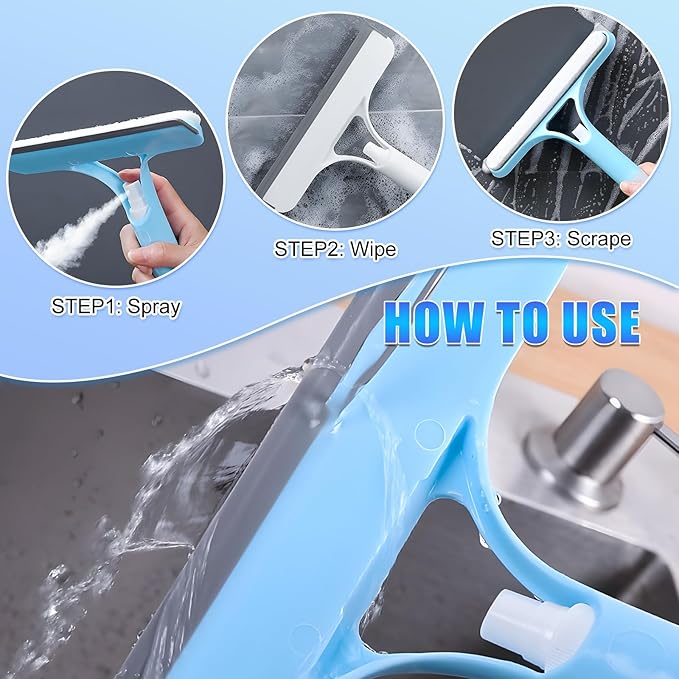 STEP1: Spray

STEP2: Wipe

STEP3: Scrape

HOW TO USE