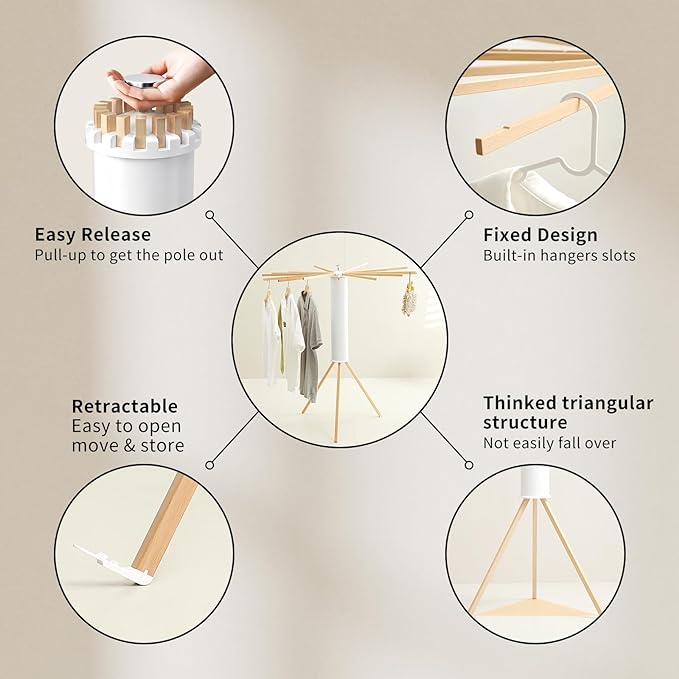 Easy Release
Pull-up to get the pole out

Fixed Design
Built-in hangers slots

Retractable
Easy to open
move & store

Thinked triangular
structure
Not easily fall over