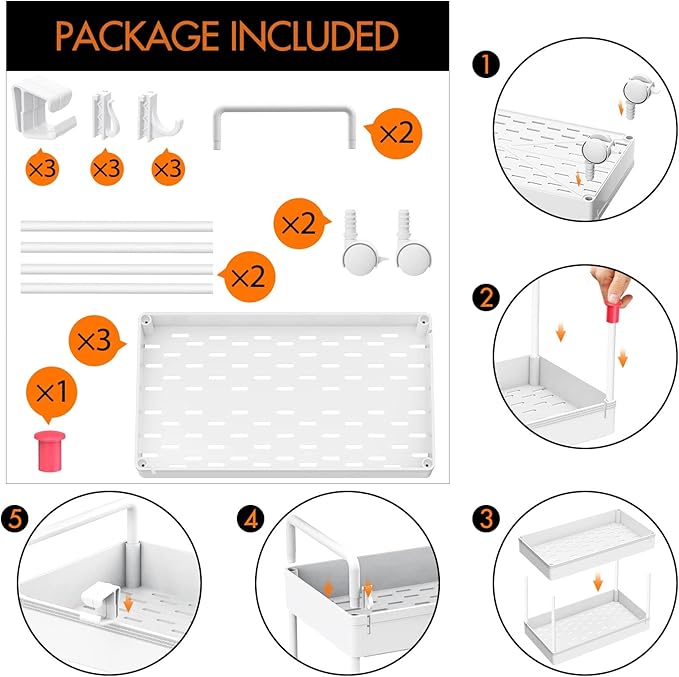 PACKAGE INCLUDED

×3 ×3 ×3

×2

×2

×2

×3

×1

1

2

5

4

3