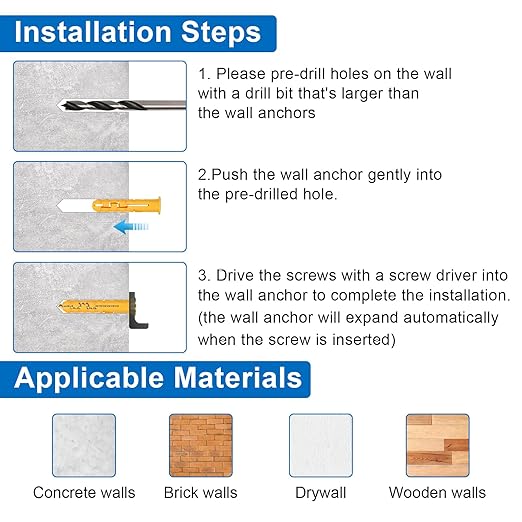 Installation Steps

1. Please pre-drill holes on the wall with a drill bit that's larger than the wall anchors

2.Push the wall anchor gently into the pre-drilled hole.

3. Drive the screws with a screw driver into the wall anchor to complete the installation. (the wall anchor will expand automatically when the screw is inserted)

Applicable Materials

Concrete walls

Brick walls

Drywall

Wooden walls