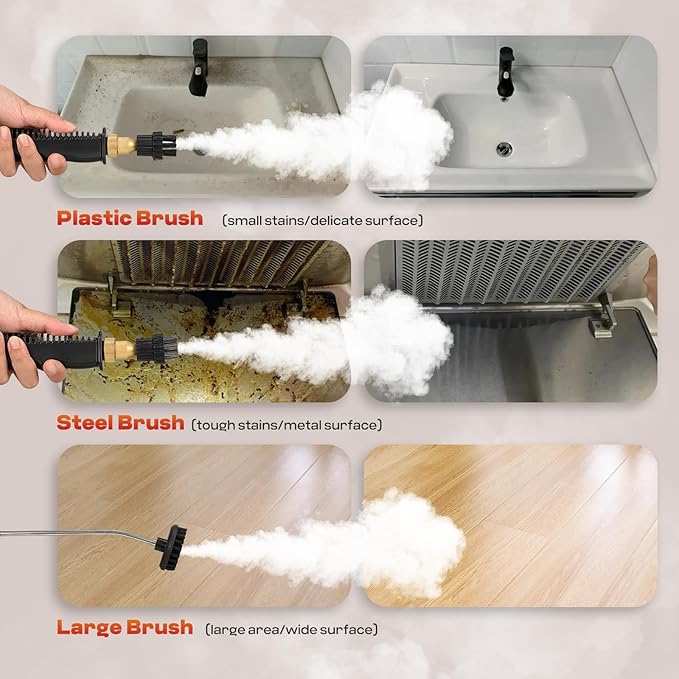 Plastic Brush (small stains/delicate surface)

Steel Brush (tough stains/metal surface)

Large Brush (large area/wide surface)