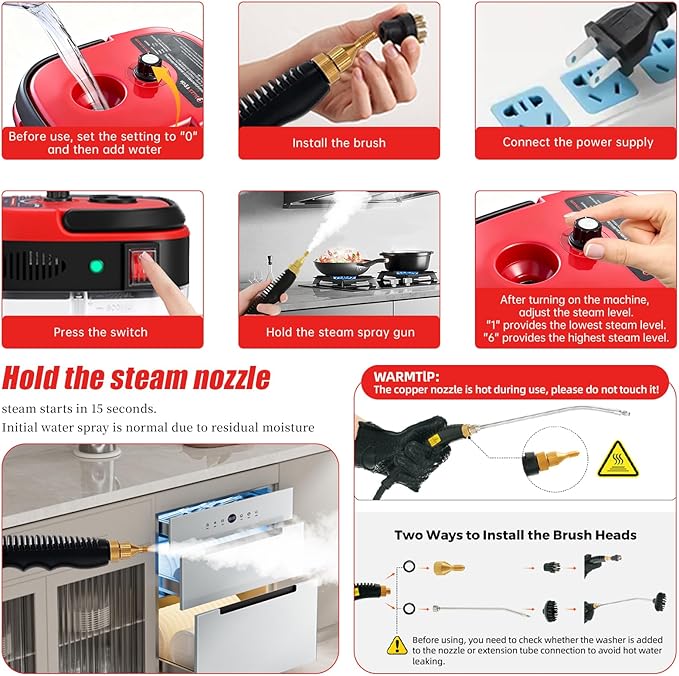 Before use, set the setting to "0" and then add water

Install the brush

Connect the power supply

Press the switch

Hold the steam spray gun

After turning on the machine, adjust the steam level. "1" provides the lowest steam level. "6" provides the highest steam level.

Hold the steam nozzle

steam starts in 15 seconds.
Initial water spray is normal due to residual moisture

WARMTIP:
The copper nozzle is hot during use, please do not touch it!

Two Ways to Install the Brush Heads

Before using, you need to check whether the washer is added to the nozzle or extension tube connection to avoid hot water leaking.