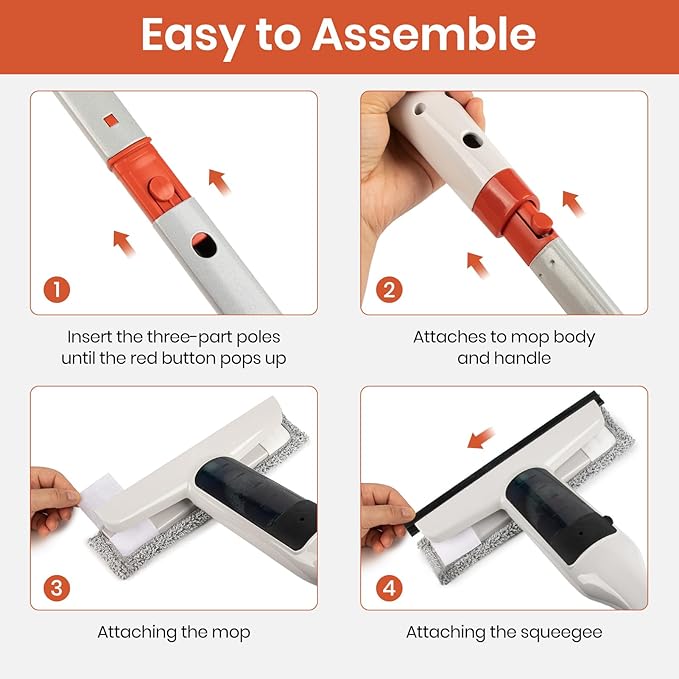 Easy to Assemble

1

Insert the three-part poles until the red button pops up

2

Attaches to mop body and handle

3

Attaching the mop

4

Attaching the squeegee