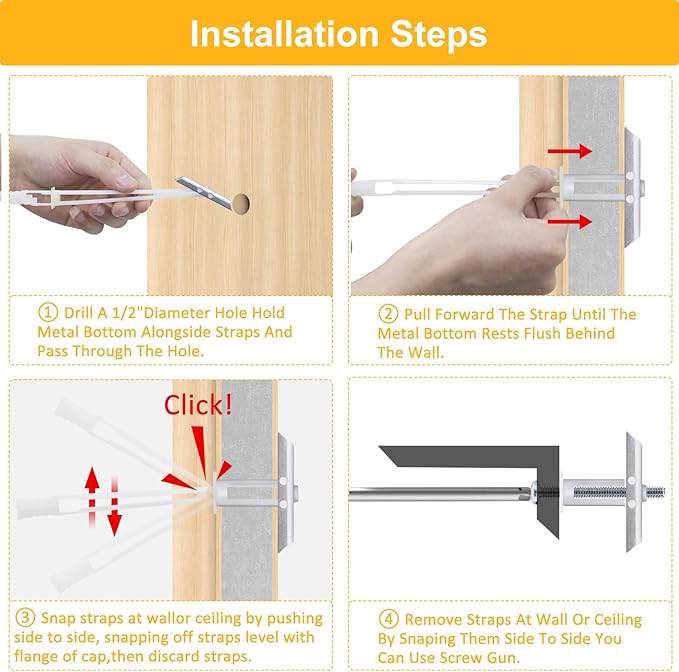 Installation Steps

① Drill A 1/2"Diameter Hole Hold Metal Bottom Alongside Straps And Pass Through The Hole.

② Pull Forward The Strap Until The Metal Bottom Rests Flush Behind The Wall.

Click!

③ Snap straps at wallor ceiling by pushing side to side, snapping off straps level with flange of cap,then discard straps.

④ Remove Straps At Wall Or Ceiling By Snaping Them Side To Side You Can Use Screw Gun.