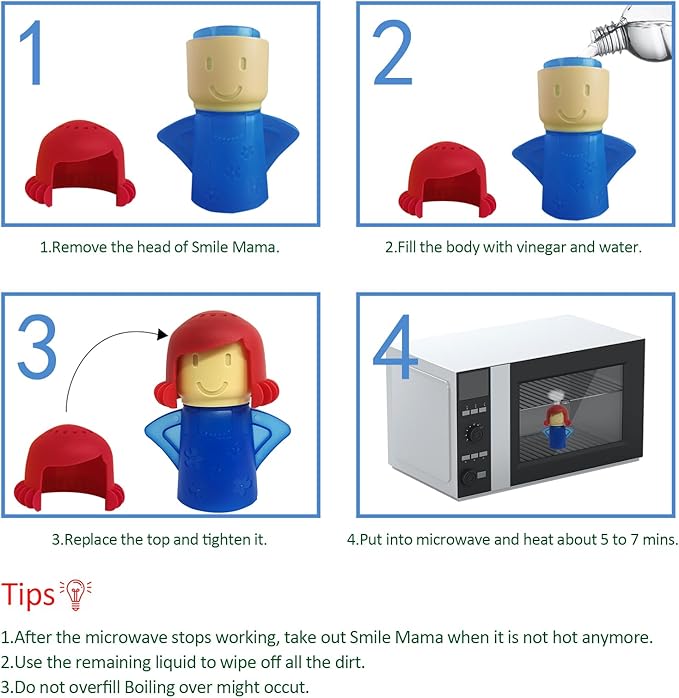 1

1.Remove the head of Smile Mama.

2

2.Fill the body with vinegar and water.

3

3.Replace the top and tighten it.

4

4.Put into microwave and heat about 5 to 7 mins.

Tips

1.After the microwave stops working, take out Smile Mama when it is not hot anymore.
2.Use the remaining liquid to wipe off all the dirt.
3.Do not overfill Boiling over might occut.