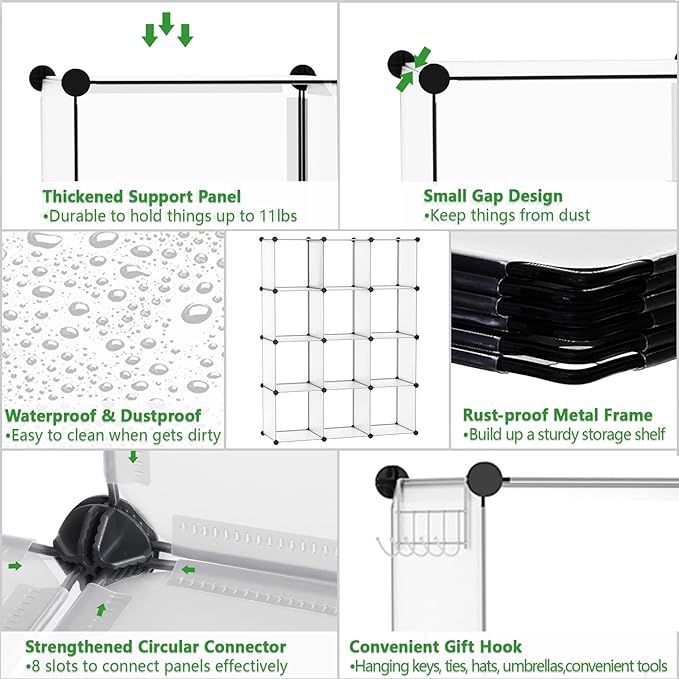 Thickened Support Panel
•Durable to hold things up to 11lbs

Small Gap Design
•Keep things from dust

Waterproof & Dustproof
•Easy to clean when gets dirty

Rust-proof Metal Frame
•Build up a sturdy storage shelf

Strengthened Circular Connector
•8 slots to connect panels effectively

Convenient Gift Hook
•Hanging keys, ties, hats, umbrellas,convenient tools