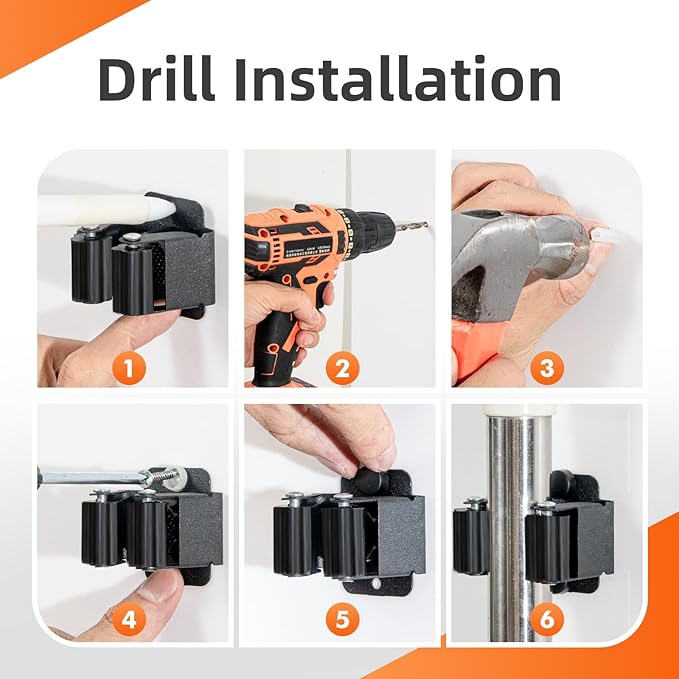 Drill Installation

1

2

3

4

5

6