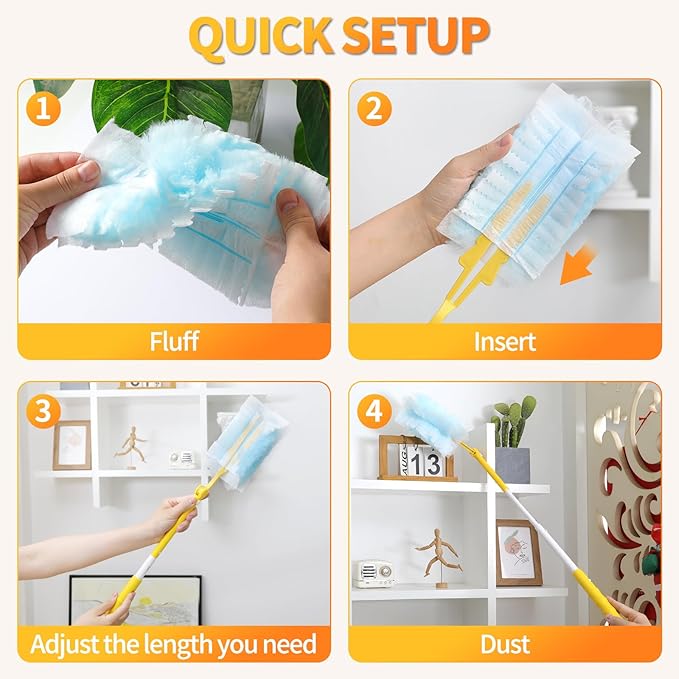 QUICK SETUP

1

Fluff

2

Insert

3

Adjust the length you need

4

AUG 13

Dust