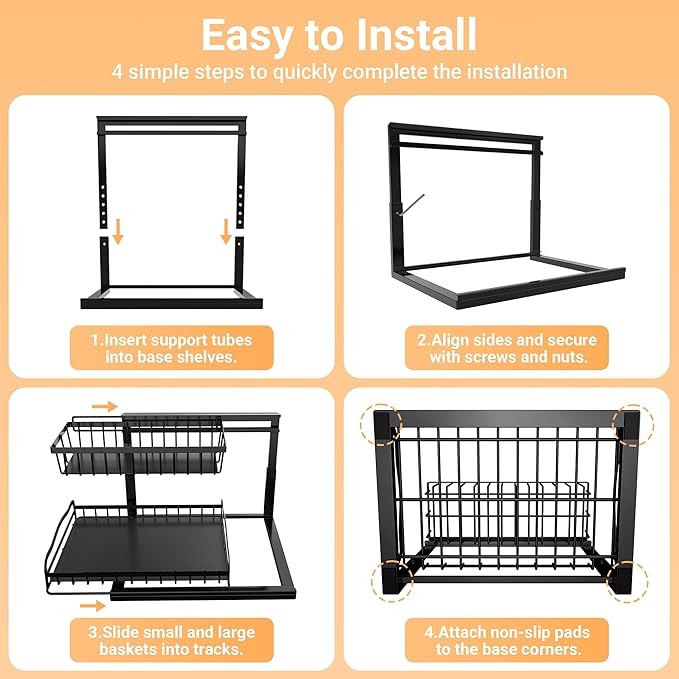 Easy to Install

4 simple steps to quickly complete the installation

1.Insert support tubes into base shelves.

2.Align sides and secure with screws and nuts.

3.Slide small and large baskets into tracks.

4.Attach non-slip pads to the base corners.