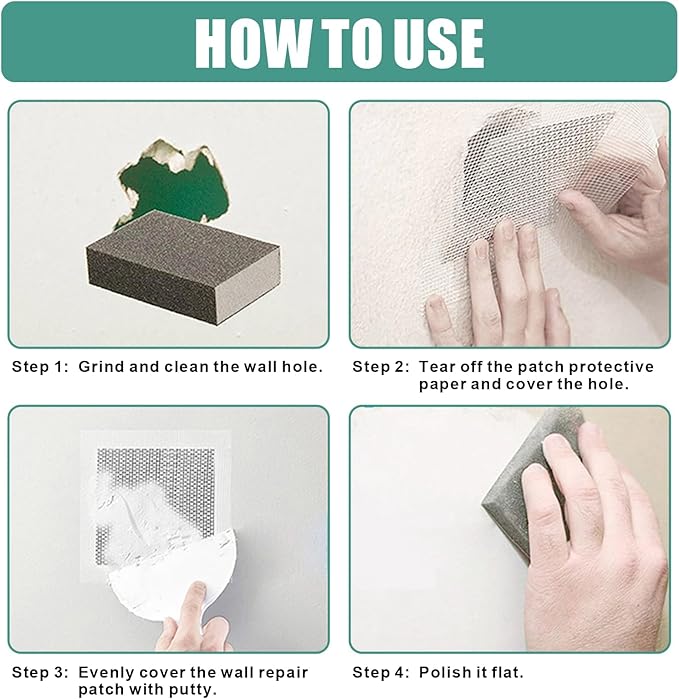 HOW TO USE

Step 1: Grind and clean the wall hole.

Step 2: Tear off the patch protective paper and cover the hole.

Step 3: Evenly cover the wall repair patch with putty.

Step 4: Polish it flat.