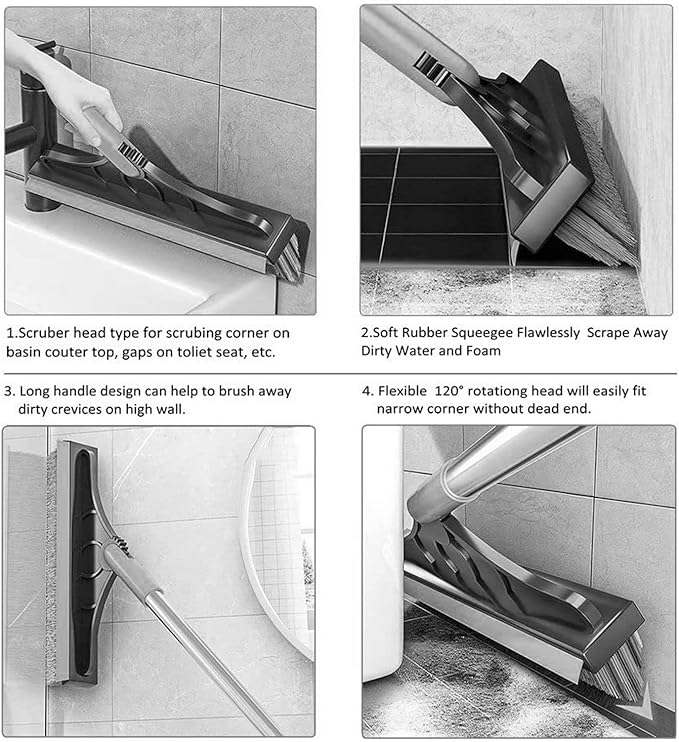 1.Scruber head type for scrubing corner on basin couter top, gaps on toliet seat, etc.

2.Soft Rubber Squeegee Flawlessly Scrape Away Dirty Water and Foam

3. Long handle design can help to brush away dirty crevices on high wall.

4. Flexible 120° rotationg head will easily fit narrow corner without dead end.