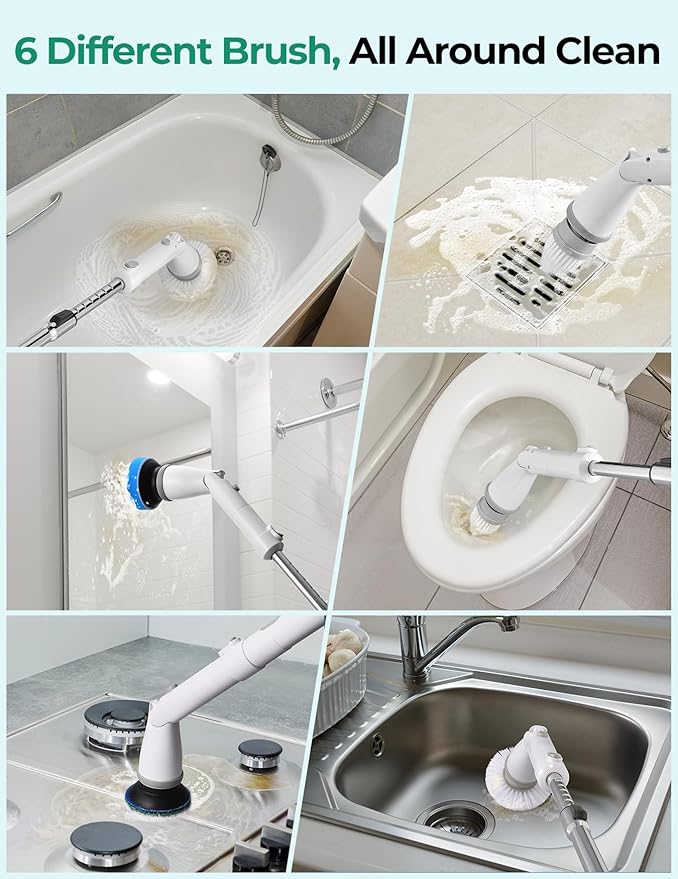 6 Different Brush, All Around Clean