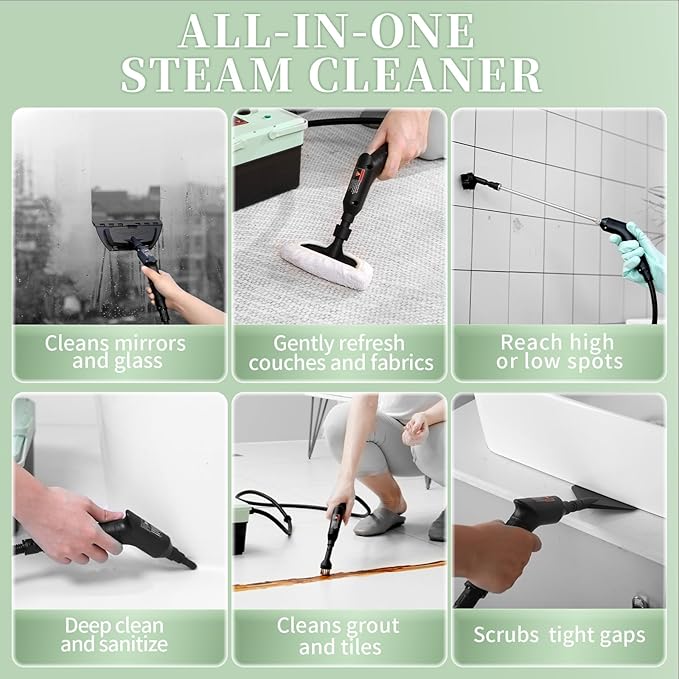 ALL-IN-ONE
STEAM CLEANER

Cleans mirrors and glass

Gently refresh couches and fabrics

Reach high or low spots

Deep clean and sanitize

Cleans grout and tiles

Scrubs tight gaps