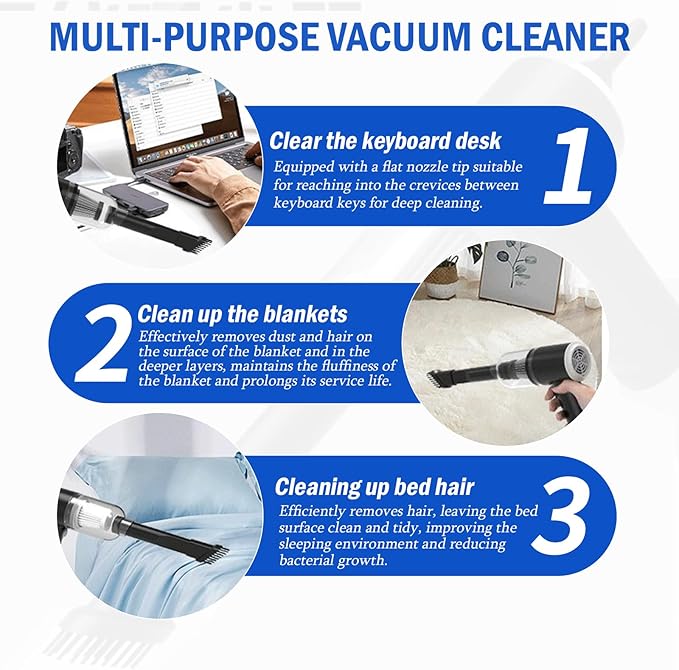 MULTI-PURPOSE VACUUM CLEANER

Clear the keyboard desk

Equipped with a flat nozzle tip suitable for reaching into the crevices between keyboard keys for deep cleaning.

1

2

Clean up the blankets

Effectively removes dust and hair on the surface of the blanket and in the deeper layers, maintains the fluffiness of the blanket and prolongs its service life.

Cleaning up bed hair

Efficiently removes hair, leaving the bed surface clean and tidy, improving the sleeping environment and reducing bacterial growth.

3