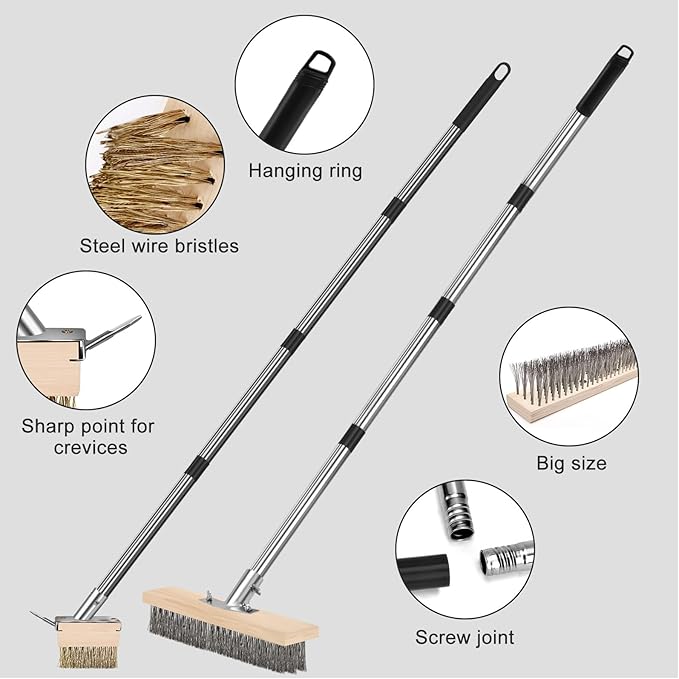 Hanging ring

Steel wire bristles

Sharp point for crevices

Big size

Screw joint