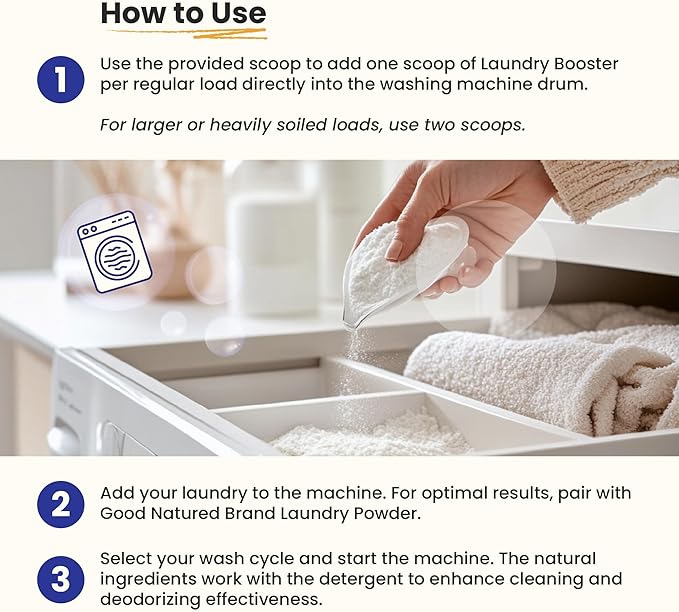 How to Use

1 Use the provided scoop to add one scoop of Laundry Booster per regular load directly into the washing machine drum.

For larger or heavily soiled loads, use two scoops.

2 Add your laundry to the machine. For optimal results, pair with Good Natured Brand Laundry Powder.

3 Select your wash cycle and start the machine. The natural ingredients work with the detergent to enhance cleaning and deodorizing effectiveness.