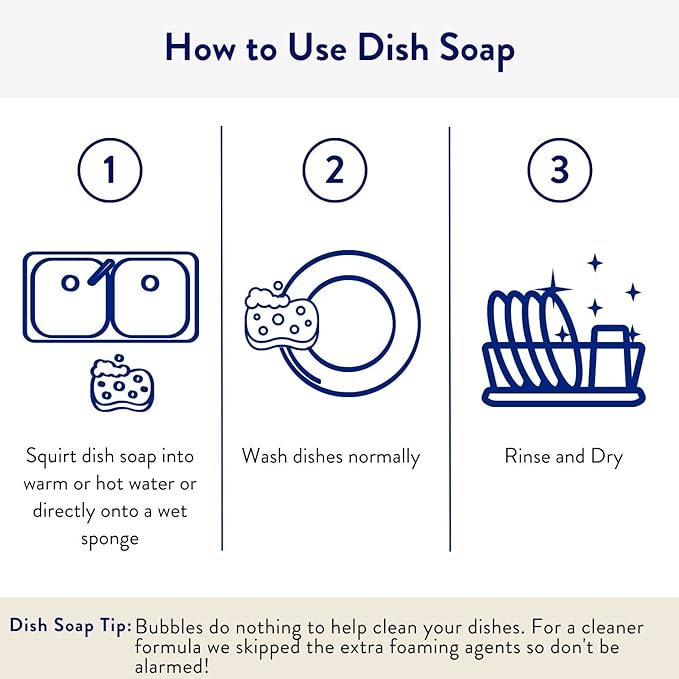 How to Use Dish Soap

1

Squirt dish soap into warm or hot water or directly onto a wet sponge

2

Wash dishes normally

3

Rinse and Dry

Dish Soap Tip: Bubbles do nothing to help clean your dishes. For a cleaner formula we skipped the extra foaming agents so don't be alarmed!