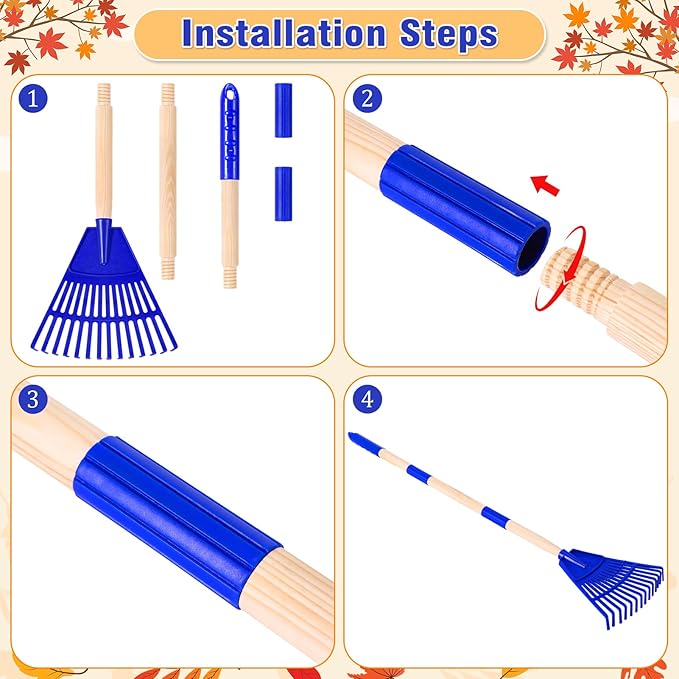 Installation Steps

1

2

3

4