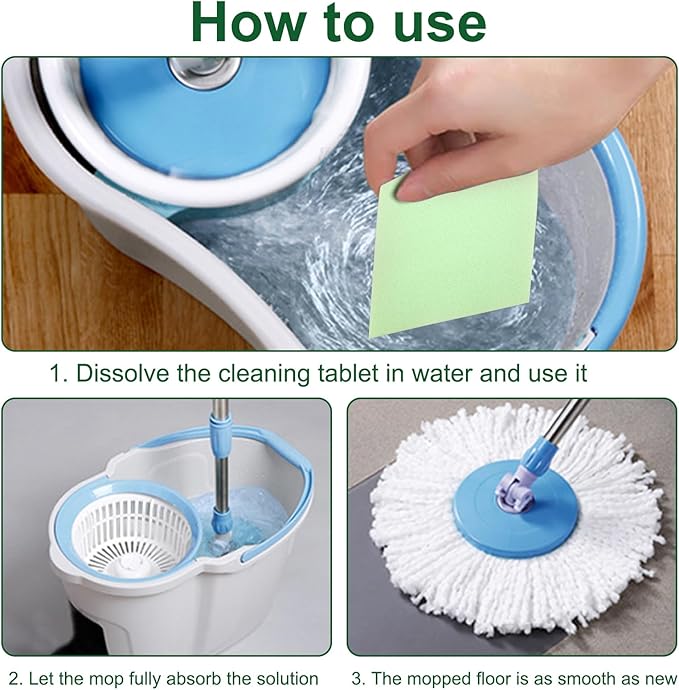 How to use

1. Dissolve the cleaning tablet in water and use it

2. Let the mop fully absorb the solution

3. The mopped floor is as smooth as new