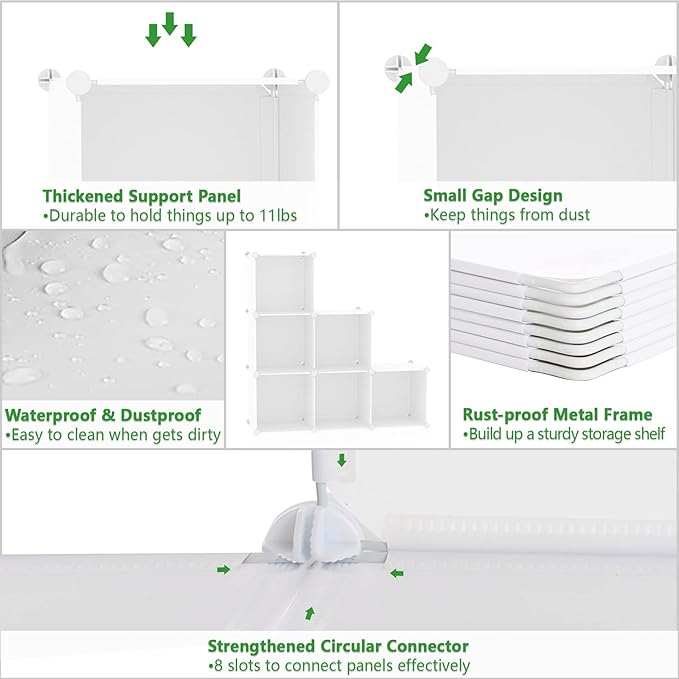 Thickened Support Panel
•Durable to hold things up to 11lbs

Small Gap Design
•Keep things from dust

Waterproof & Dustproof
•Easy to clean when gets dirty

Rust-proof Metal Frame
•Build up a sturdy storage shelf

Strengthened Circular Connector
•8 slots to connect panels effectively