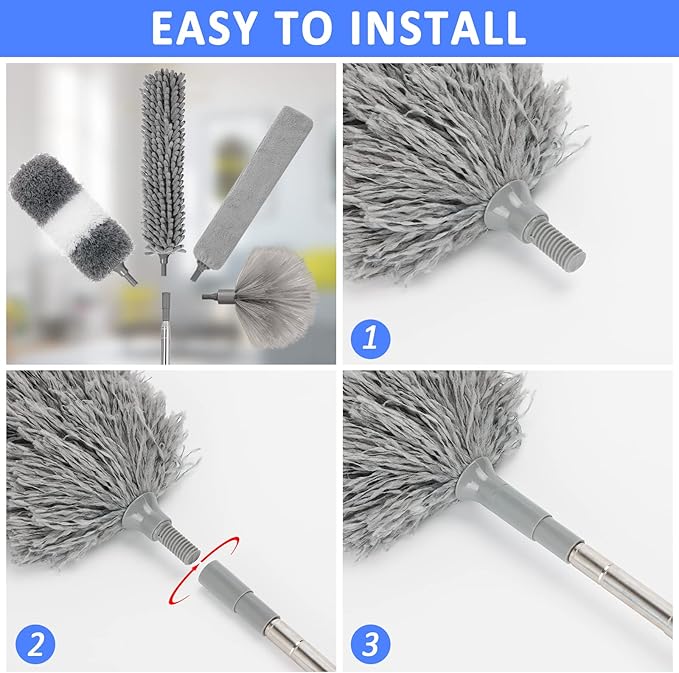 EASY TO INSTALL

1

2

3