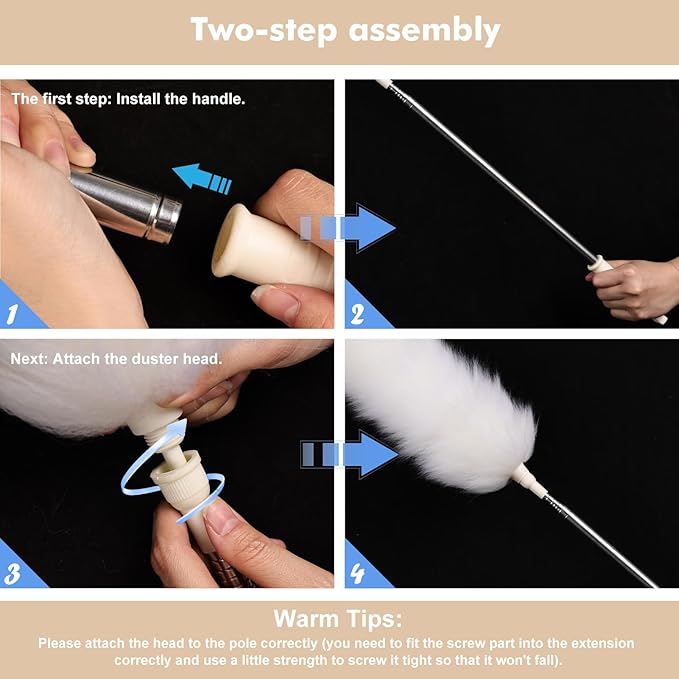 Two-step assembly

The first step: Install the handle.

1

2

Next: Attach the duster head.

3

4

Warm Tips:
Please attach the head to the pole correctly (you need to fit the screw part into the extension correctly and use a little strength to screw it tight so that it won't fall).