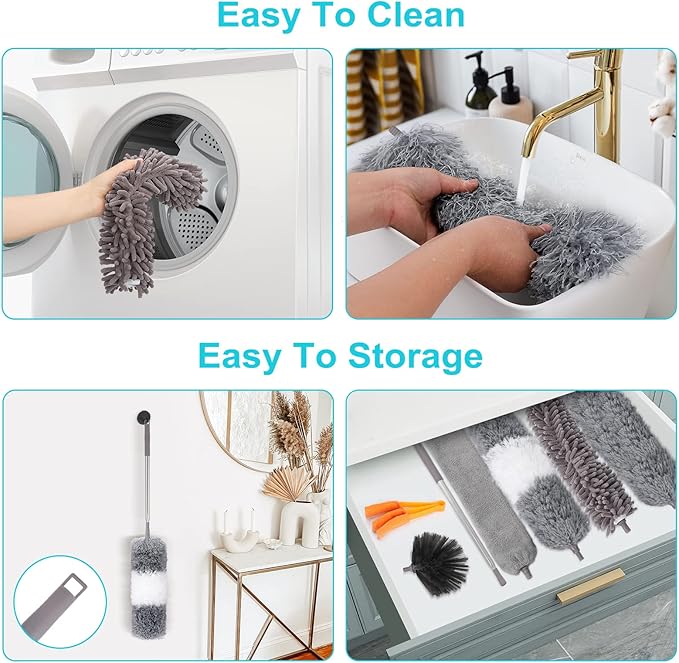 Easy To Clean

Easy To Storage