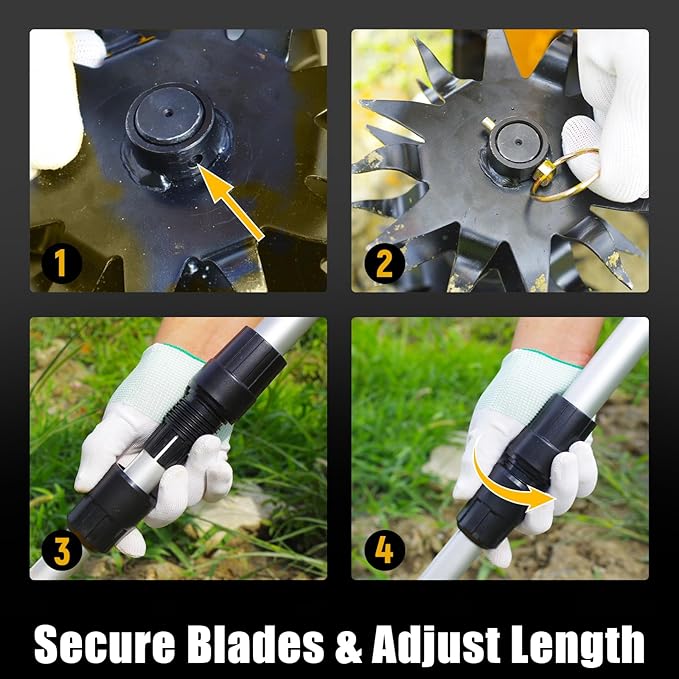 1

2

3

4

Secure Blades & Adjust Length