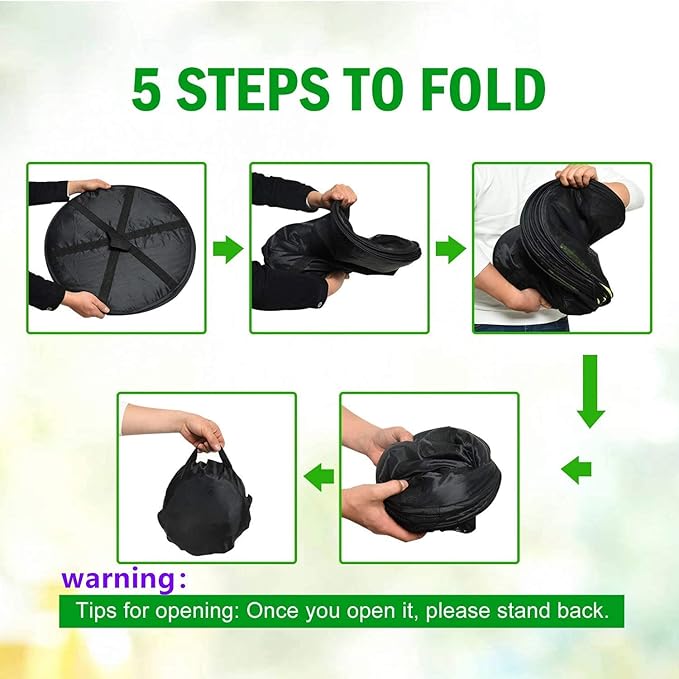 5 STEPS TO FOLD

warning：

Tips for opening: Once you open it, please stand back.