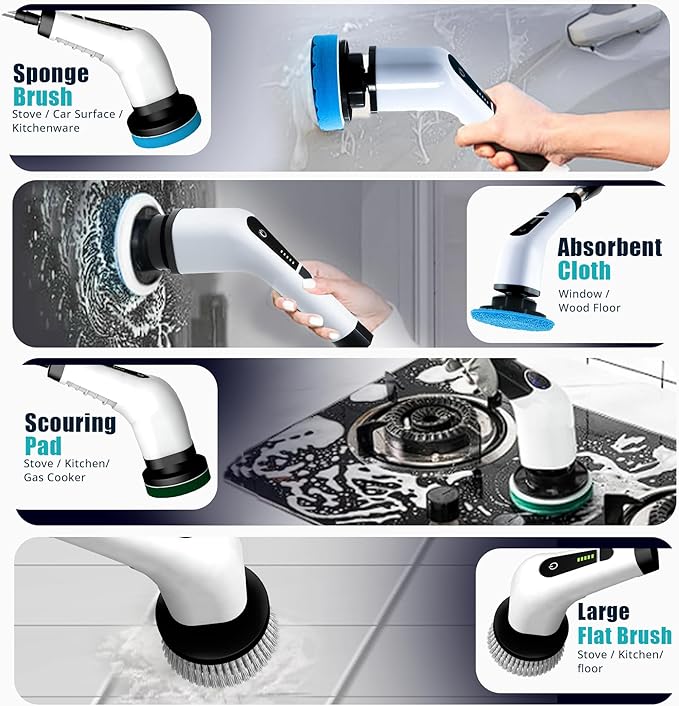 Sponge Brush
Stove / Car Surface / Kitchenware

Absorbent Cloth
Window / Wood Floor

Scouring Pad
Stove / Kitchen/ Gas Cooker

Large Flat Brush
Stove / Kitchen/ floor