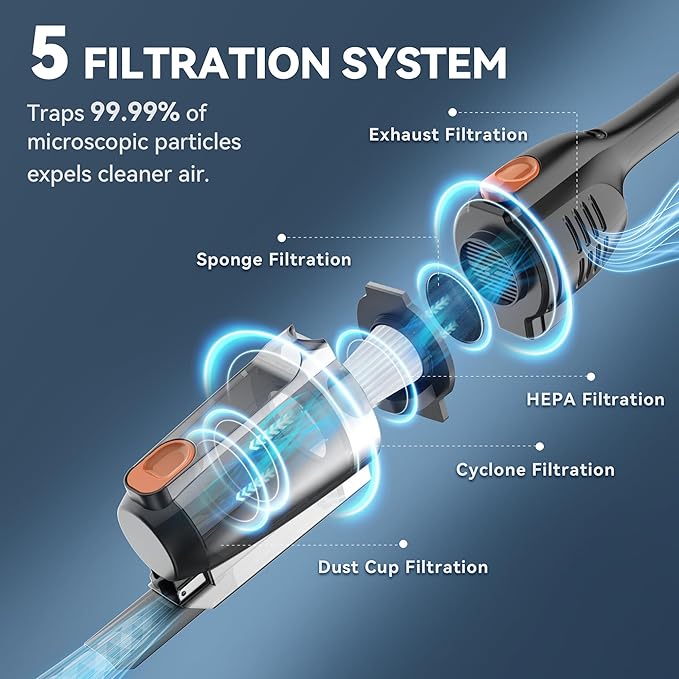 5 FILTRATION SYSTEM

Traps 99.99% of microscopic particles expels cleaner air.

Exhaust Filtration

Sponge Filtration

HEPA Filtration

Cyclone Filtration

Dust Cup Filtration