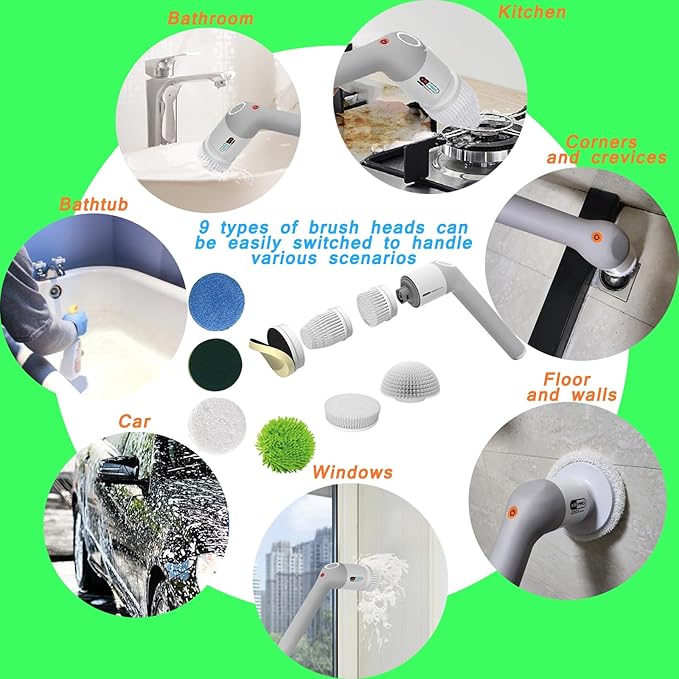 Bathroom

Kitchen

Corners and crevices

Bathtub

9 types of brush heads can be easily switched to handle various scenarios

Floor and walls

Car

Windows