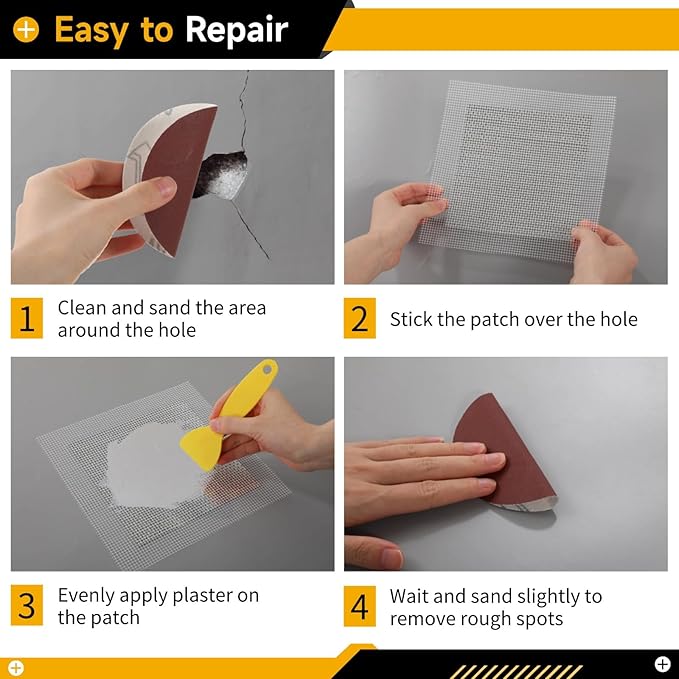 Easy to Repair

1 Clean and sand the area around the hole

2 Stick the patch over the hole

3 Evenly apply plaster on the patch

4 Wait and sand slightly to remove rough spots