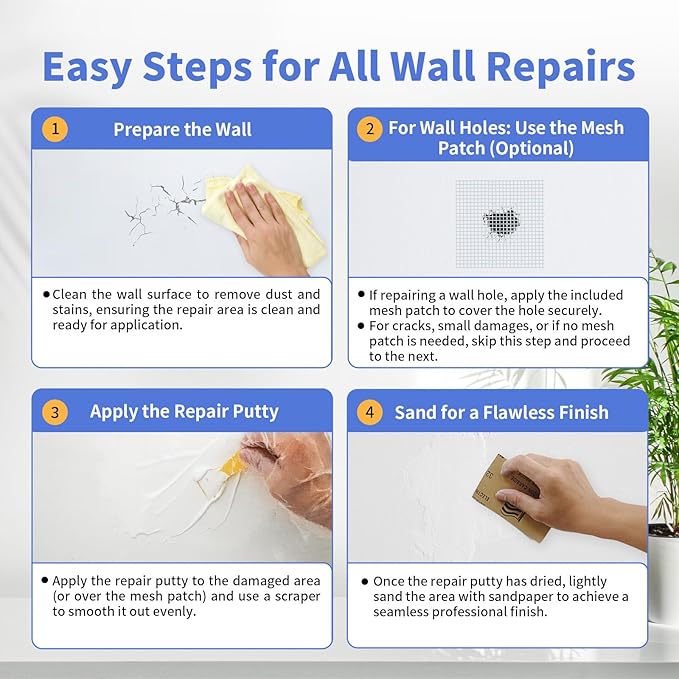 Easy Steps for All Wall Repairs

1 Prepare the Wall

• Clean the wall surface to remove dust and stains, ensuring the repair area is clean and ready for application.

2 For Wall Holes: Use the Mesh Patch (Optional)

• If repairing a wall hole, apply the included mesh patch to cover the hole securely.
• For cracks, small damages, or if no mesh patch is needed, skip this step and proceed to the next.

3 Apply the Repair Putty

• Apply the repair putty to the damaged area (or over the mesh patch) and use a scraper to smooth it out evenly.

4 Sand for a Flawless Finish

• Once the repair putty has dried, lightly sand the area with sandpaper to achieve a seamless professional finish.