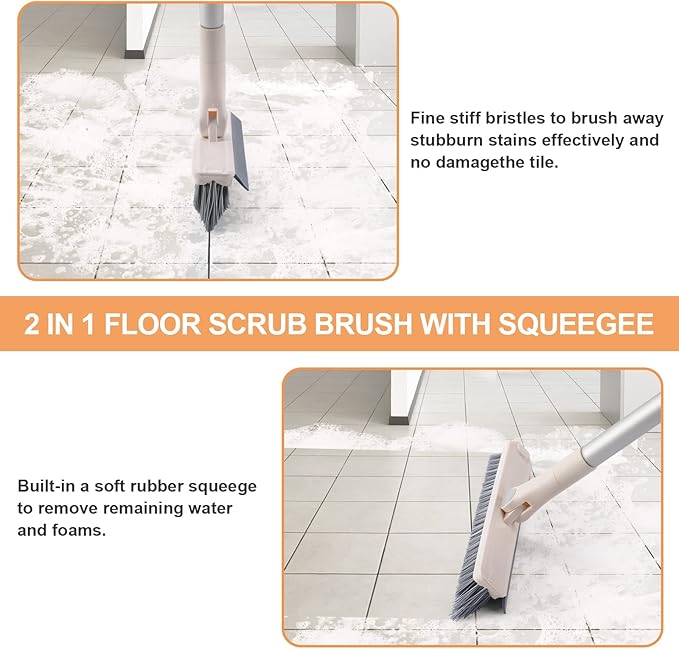 Fine stiff bristles to brush away stubburn stains effectively and no damagethe tile.

2 IN 1 FLOOR SCRUB BRUSH WITH SQUEEGEE

Built-in a soft rubber squeege to remove remaining water and foams.