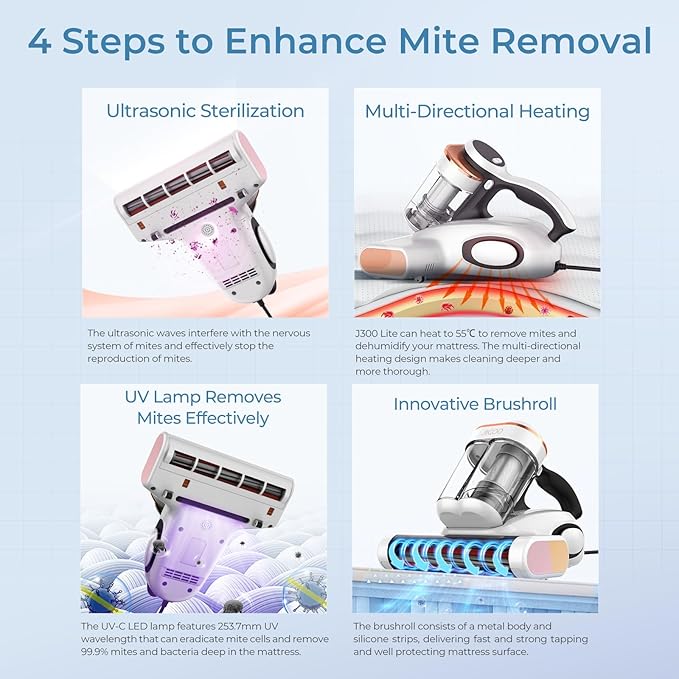 4 Steps to Enhance Mite Removal

Ultrasonic Sterilization

The ultrasonic waves interfere with the nervous system of mites and effectively stop the reproduction of mites.

Multi-Directional Heating

J300 Lite can heat to 55℃ to remove mites and dehumidify your mattress. The multi-directional heating design makes cleaning deeper and more thorough.

UV Lamp Removes Mites Effectively

The UV-C LED lamp features 253.7mm UV wavelength that can eradicate mite cells and remove 99.9% mites and bacteria deep in the mattress.

Innovative Brushroll

The brushroll consists of a metal body and silicone strips, delivering fast and strong tapping and well protecting mattress surface.