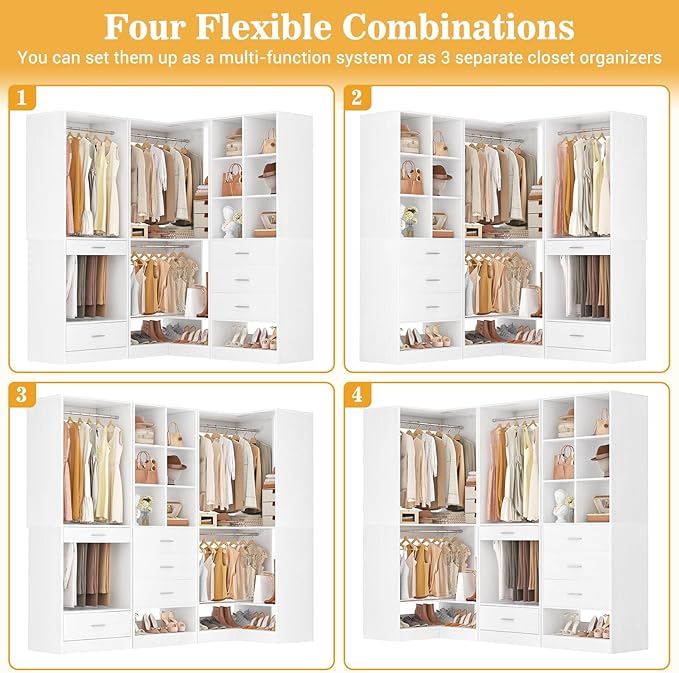 Four Flexible Combinations
You can set them up as a multi-function system or as 3 separate closet organizers

1

2

3

4