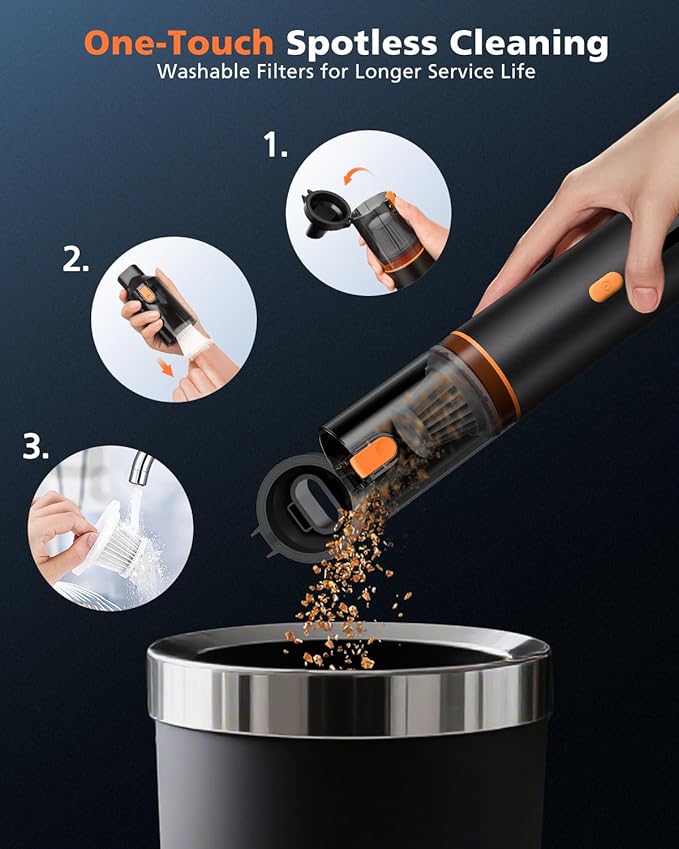 One-Touch Spotless Cleaning
Washable Filters for Longer Service Life

1.

2.

3.