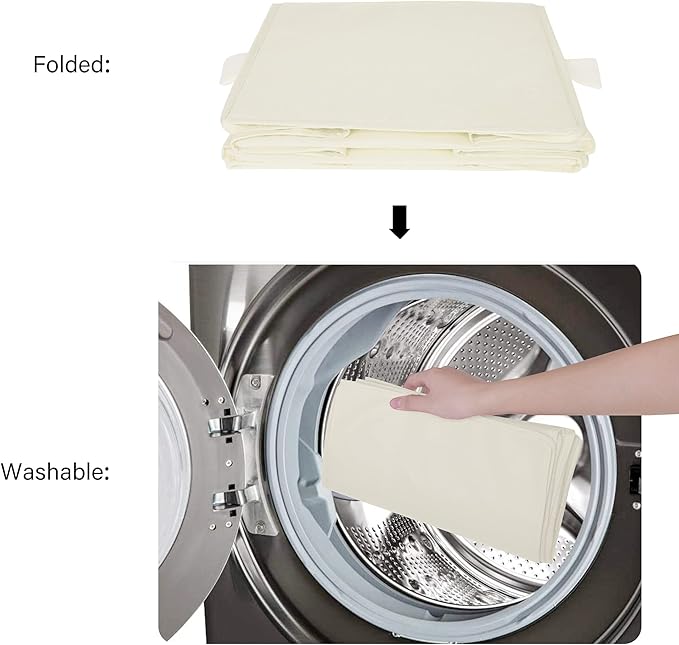 Folded:

Washable: