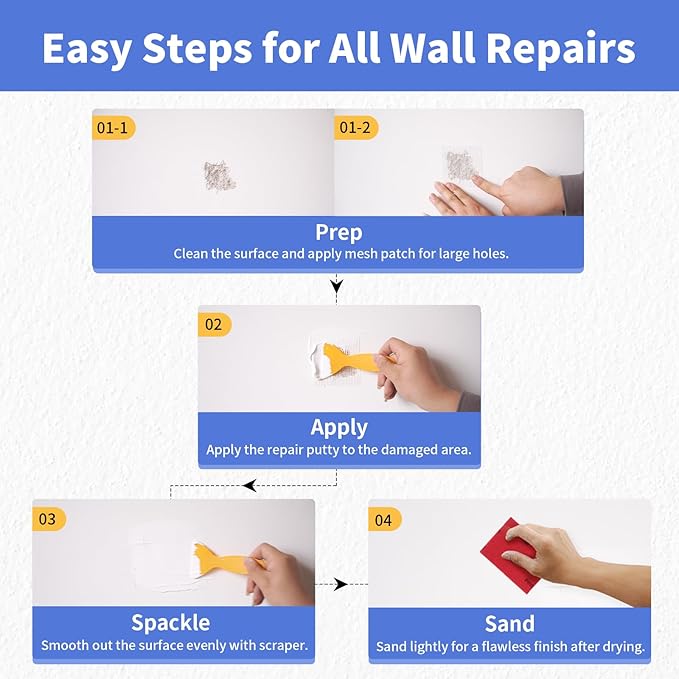 Easy Steps for All Wall Repairs

01-1

01-2

Prep
Clean the surface and apply mesh patch for large holes.

02

Apply
Apply the repair putty to the damaged area.

03

Spackle
Smooth out the surface evenly with scraper.

04

Sand
Sand lightly for a flawless finish after drying.