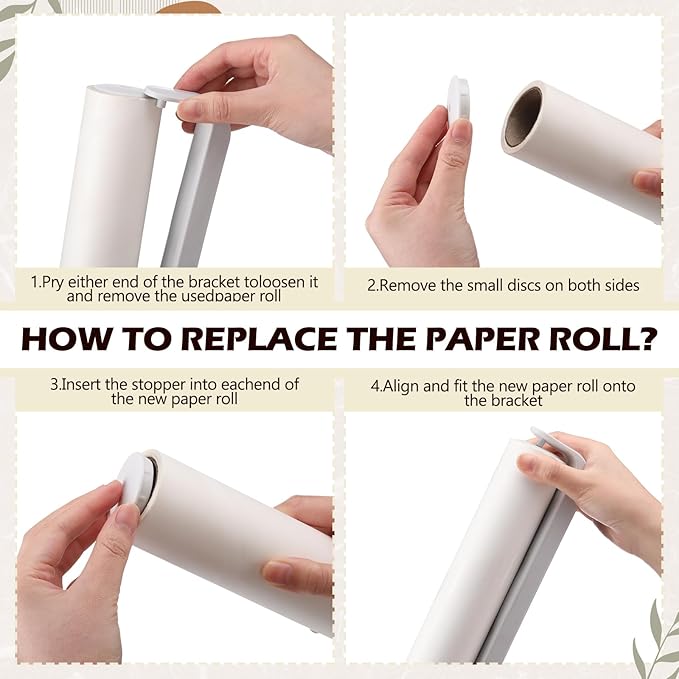 1.Pry either end of the bracket toloosen it and remove the usedpaper roll

2.Remove the small discs on both sides

HOW TO REPLACE THE PAPER ROLL?

3.Insert the stopper into eachend of the new paper roll

4.Align and fit the new paper roll onto the bracket