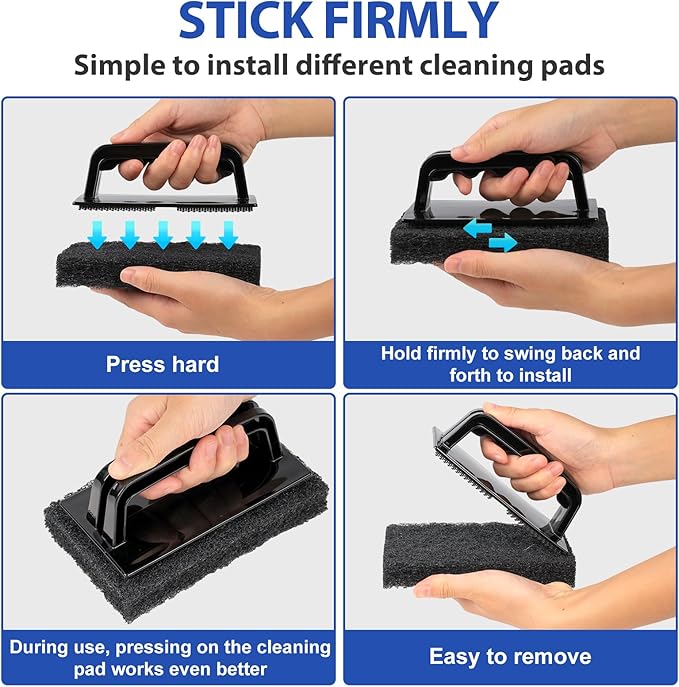 STICK FIRMLY

Simple to install different cleaning pads

Press hard

Hold firmly to swing back and forth to install

During use, pressing on the cleaning pad works even better

Easy to remove