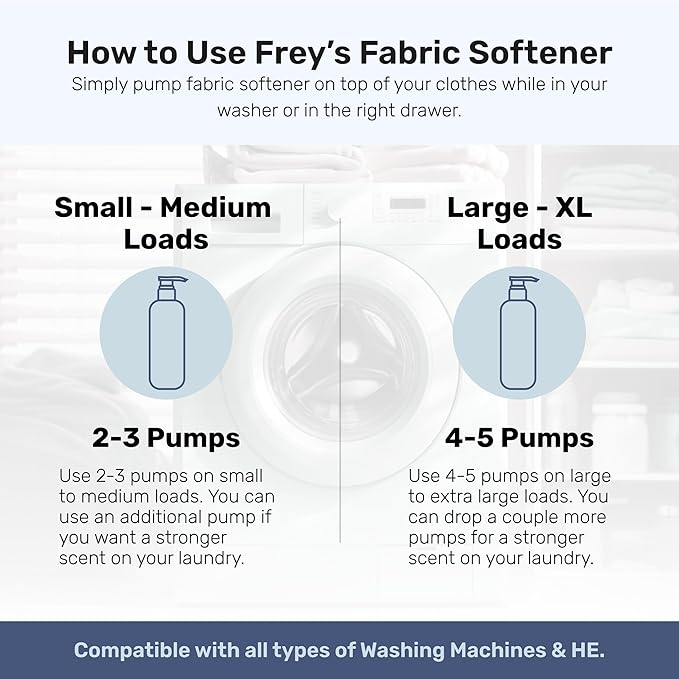 How to Use Frey's Fabric Softener

Simply pump fabric softener on top of your clothes while in your washer or in the right drawer.

Small - Medium Loads

2-3 Pumps

Use 2-3 pumps on small to medium loads. You can use an additional pump if you want a stronger scent on your laundry.

Large - XL Loads

4-5 Pumps

Use 4-5 pumps on large to extra large loads. You can drop a couple more pumps for a stronger scent on your laundry.

Compatible with all types of Washing Machines & HE.