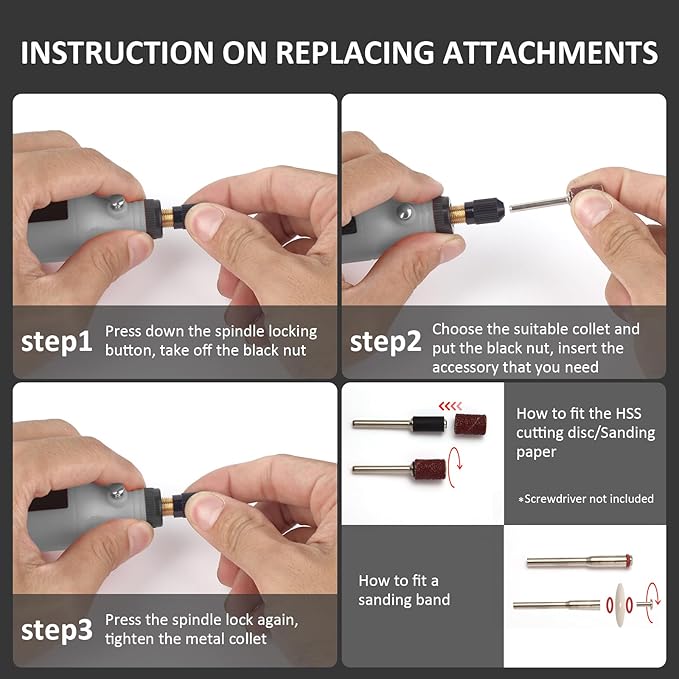 INSTRUCTION ON REPLACING ATTACHMENTS

step1 Press down the spindle locking button, take off the black nut

step2 Choose the suitable collet and put the black nut, insert the accessory that you need

step3 Press the spindle lock again, tighten the metal collet

How to fit the HSS cutting disc/Sanding paper

*Screwdriver not included

How to fit a sanding band